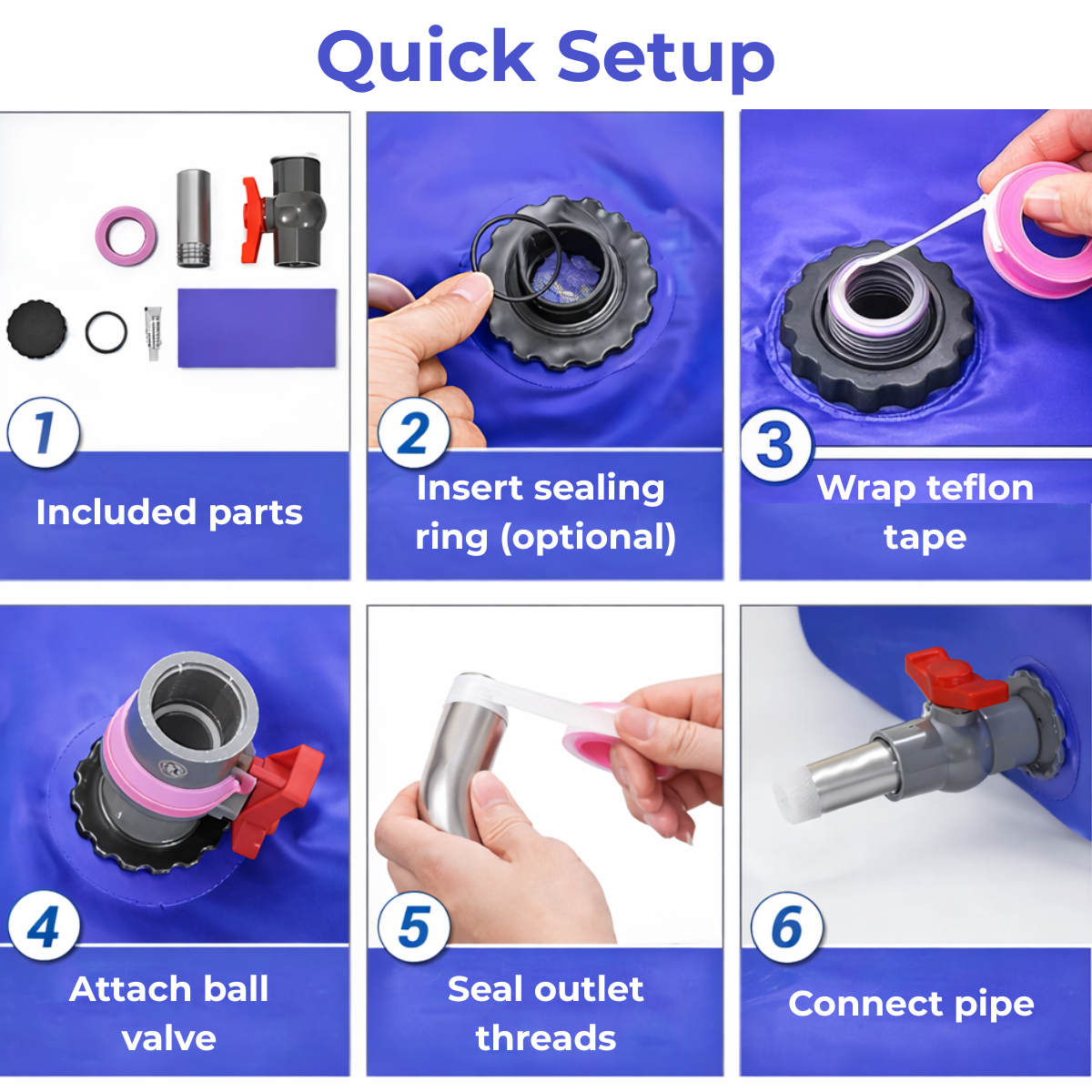 Quick Setup

1
Included parts

2
Insert sealing ring (optional)

3
Wrap teflon tape

4
Attach ball valve

5
Seal outlet threads

6
Connect pipe